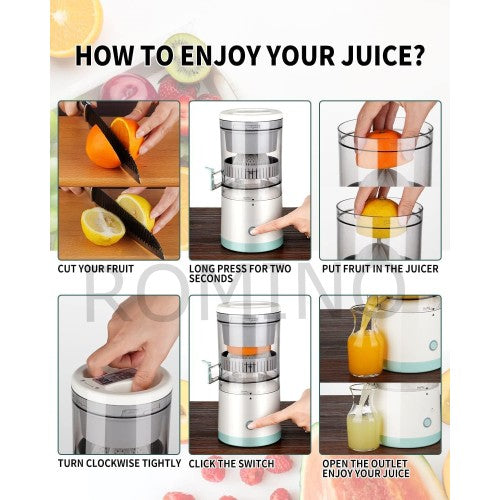 HOW TO ENJOY YOUR JUICE?

CUT YOUR FRUIT

LONG PRESS FOR TWO SECONDS

PUT FRUIT IN THE JUICER

ROMINO

TURN CLOCKWISE TIGHTLY

CLICK THE SWITCH

OPEN THE OUTLET ENJOY YOUR JUICE